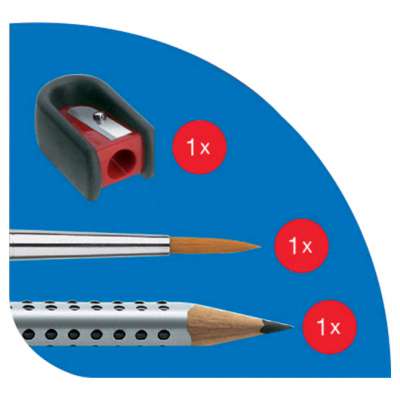 1x

1x

1x